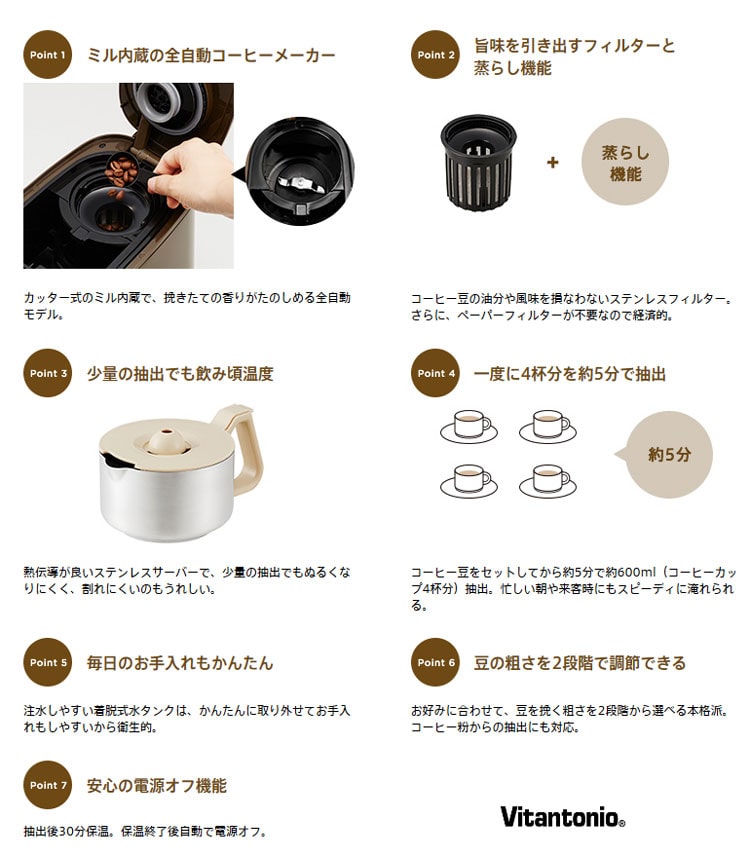 Point 1 ミル内蔵の全自動コーヒーメーカー

カッター式のミル内蔵で、挽きたての香りがたのしめる全自動モデル。

Point 2 旨味を引き出すフィルターと蒸らし機能

+ 蒸らし機能

コーヒー豆の油分や風味を損なわないステンレスフィルター。さらに、ペーパーフィルターが不要なので経済的。

Point 3 少量の抽出でも飲み頃温度

熱伝導が良いステンレスサーバーで、少量の抽出でもぬるくなりにくく、割れにくいのもうれしい。

Point 4 一度に4杯分を約5分で抽出

約5分

コーヒー豆をセットしてから約5分で約600ml（コーヒーカップ4杯分）抽出。忙しい朝や来客時にもスピーディに淹れられる。

Point 5 毎日のお手入れもかんたん

注水しやすい着脱式水タンクは、かんたんに取り外せてお手入れもしやすいから衛生的。

Point 6 豆の粗さを2段階で調節できる

お好みに合わせて、豆を挽く粗さを2段階から選べる本格派。コーヒー粉からの抽出にも対応。

Point 7 安心の電源オフ機能

抽出後30分保温。保温終了後自動で電源オフ。

Vitantonio®