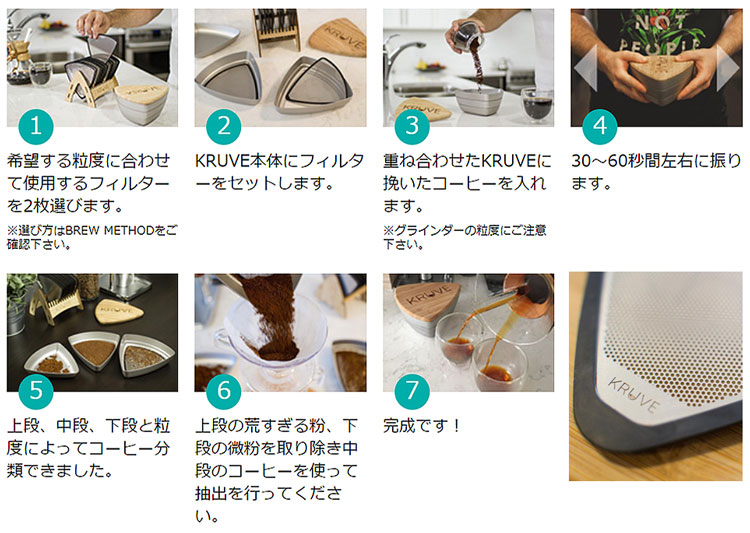 KRUVE

1

希望する粒度に合わせて使用するフィルターを2枚選びます。

※選び方はBREW METHODをご確認下さい。

2

KRUVE本体にフィルターをセットします。

KRUVE

3

重ね合わせたKRUVEに挽いたコーヒーを入れます。

※グラインダーの粒度にご注意下さい。

NOT PEOPLE

4

30～60秒間左右に振ります。

5

上段、中段、下段と粒度によってコーヒー分類できました。

6

上段の荒すぎる粉、下段の微粉を取り除き中段のコーヒーを使って抽出を行ってください。

KRUVE

7

完成です！

KRUVE