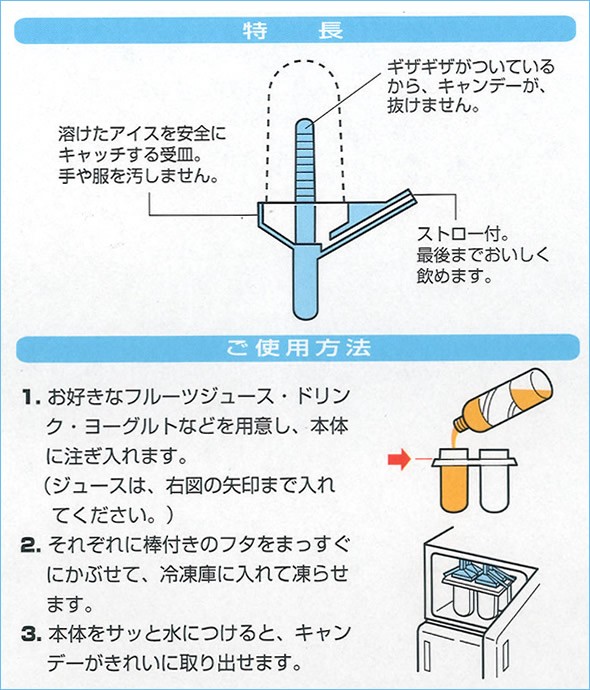 特　長

ギザギザがついているから、キャンデーが、抜けません。

溶けたアイスを安全にキャッチする受皿。手や服を汚しません。

ストロー付。最後までおいしく飲めます。

ご使用方法

1. お好きなフルーツジュース・ドリンク・ヨーグルトなどを用意し、本体に注ぎ入れます。
（ジュースは、右図の矢印まで入れてください。）

2. それぞれに棒付きのフタをまっすぐにかぶせて、冷凍庫に入れて凍らせます。

3. 本体をサッと水につけると、キャンデーがきれいに取り出せます。