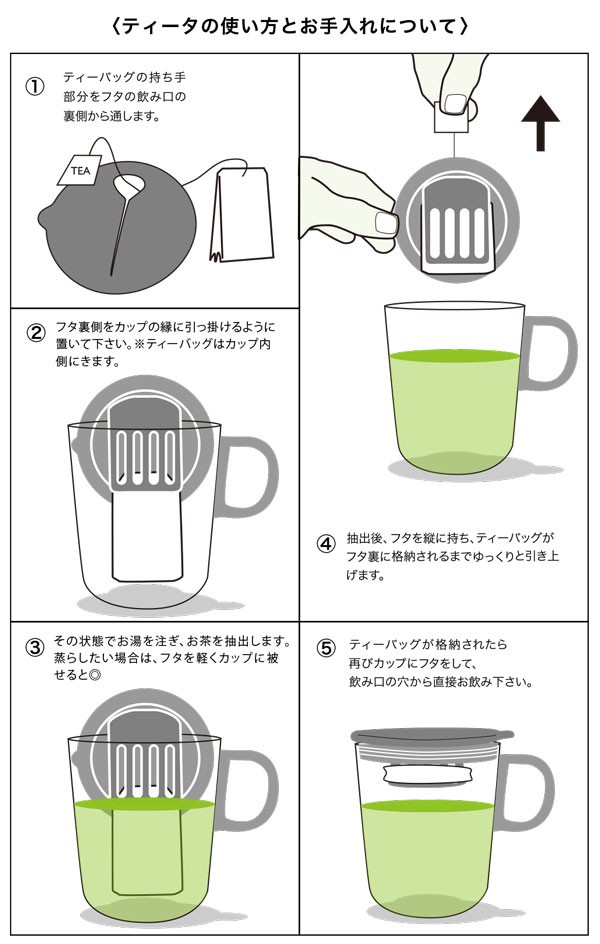 〈ティータの使い方とお手入れについて〉

①
ティーバッグの持ち手部分をフタの飲み口の裏側から通します。

TEA

②
フタ裏側をカップの縁に引っ掛けるように置いて下さい。※ティーバッグはカップ内側にきます。

③
その状態でお湯を注ぎ、お茶を抽出します。蒸らしたい場合は、フタを軽くカップに被せると◎

④
抽出後、フタを縦に持ち、ティーバッグがフタ裏に格納されるまでゆっくりと引き上げます。

⑤
ティーバッグが格納されたら再びカップにフタをして、飲み口の穴から直接お飲み下さい。