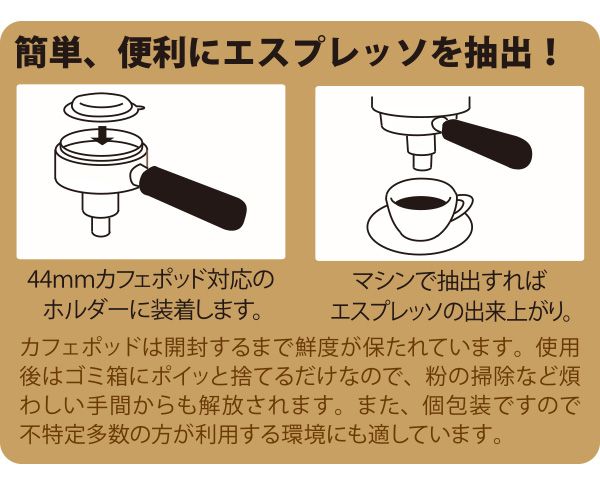 簡単、便利にエスプレッソを抽出！

44mmカフェポッド対応のホルダーに装着します。

マシンで抽出すればエスプレッソの出来上がり。

カフェポッドは開封するまで鮮度が保たれています。使用後はゴミ箱にポイッと捨てるだけなので、粉の掃除など煩わしい手間からも解放されます。また、個包装ですので不特定多数の方が利用する環境にも適しています。