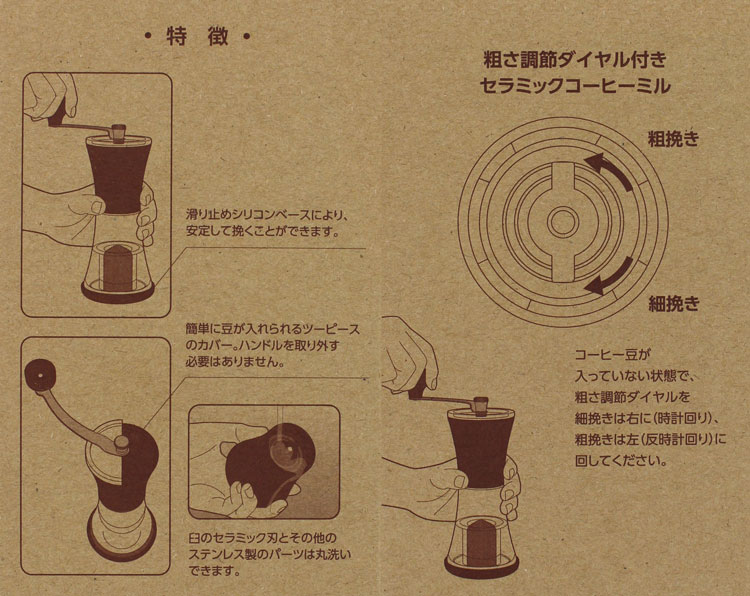 ・特 徴・

滑り止めシリコンベースにより、安定して挽くことができます。

簡単に豆が入れられるツーピースのカバー。ハンドルを取り外す必要はありません。

臼のセラミック刃とその他のステンレス製のパーツは丸洗いできます。

粗さ調節ダイヤル付き
セラミックコーヒーミル

粗挽き

細挽き

コーヒー豆が入っていない状態で、粗さ調節ダイヤルを細挽きは右に（時計回り）、粗挽きは左（反時計回り）に回してください。