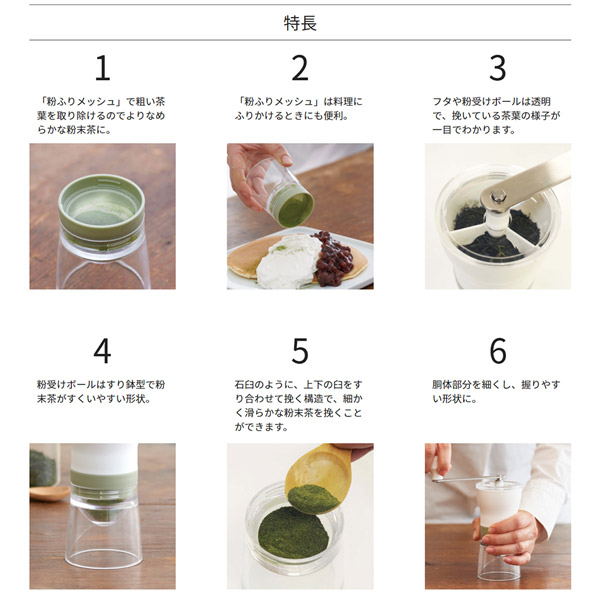 特長

1

「粉ふりメッシュ」で粗い茶葉を取り除けるのでよりなめらかな粉末茶に。

2

「粉ふりメッシュ」は料理にふりかけるときにも便利。

3

フタや粉受けボールは透明で、挽いている茶葉の様子が一目でわかります。

4

粉受けボールはすり鉢型で粉末茶がすくいやすい形状。

5

石臼のように、上下の臼をすり合わせて挽く構造で、細かく滑らかな粉末茶を挽くことができます。

6

胴体部分を細くし、握りやすい形状に。