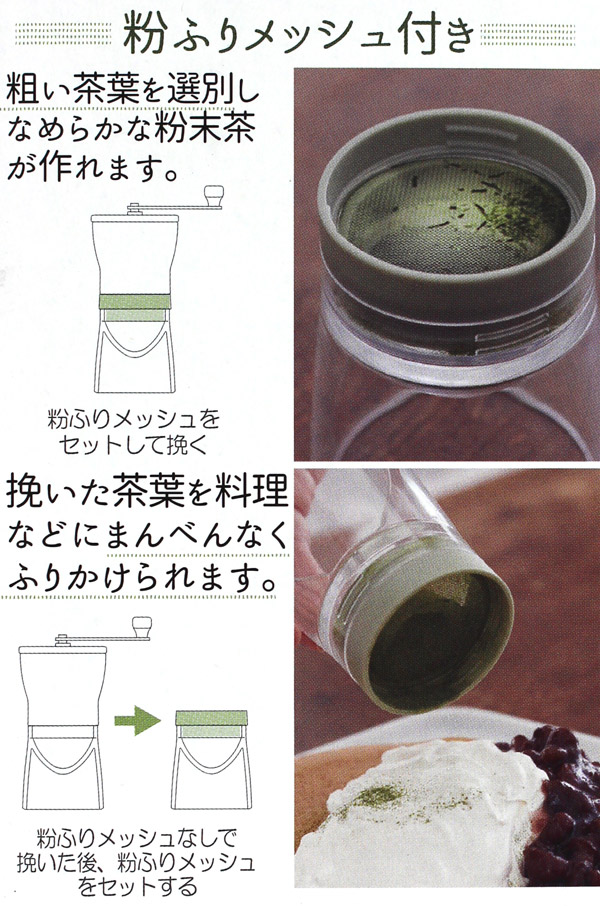 粉ふりメッシュ付き

粗い茶葉を選別しなめらかな粉末茶が作れます。

粉ふりメッシュをセットして挽く

挽いた茶葉を料理などにまんべんなくふりかけられます。

粉ふりメッシュなしで挽いた後、粉ふりメッシュをセットする