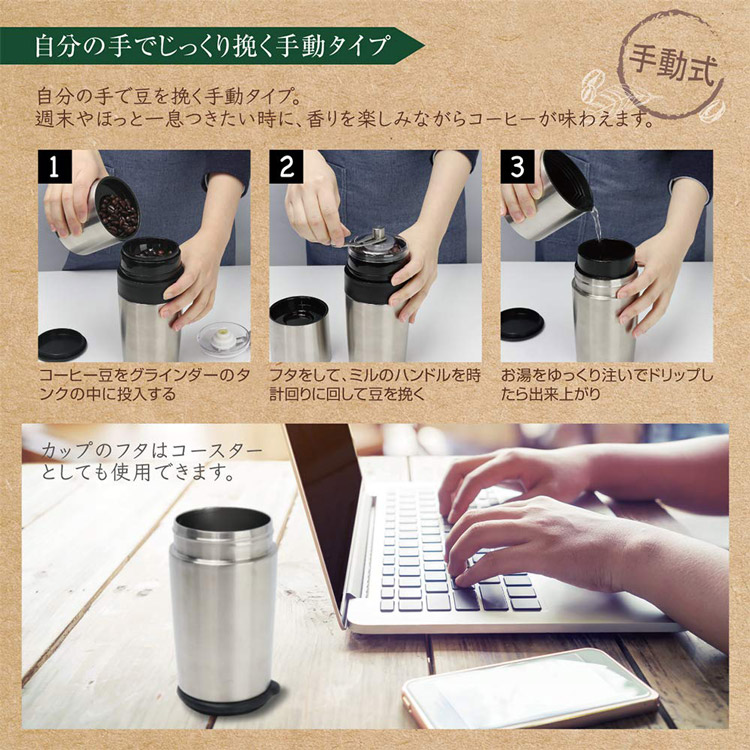 自分の手でじっくり挽く手動タイプ

手動式

自分の手で豆を挽く手動タイプ。
週末やほっと一息つきたい時に、香りを楽しみながらコーヒーが味わえます。

1

コーヒー豆をグラインダーのタンクの中に投入する

2

フタをして、ミルのハンドルを時計回りに回して豆を挽く

3

お湯をゆっくり注いでドリップしたら出来上がり

カップのフタはコースターとしても使用できます。