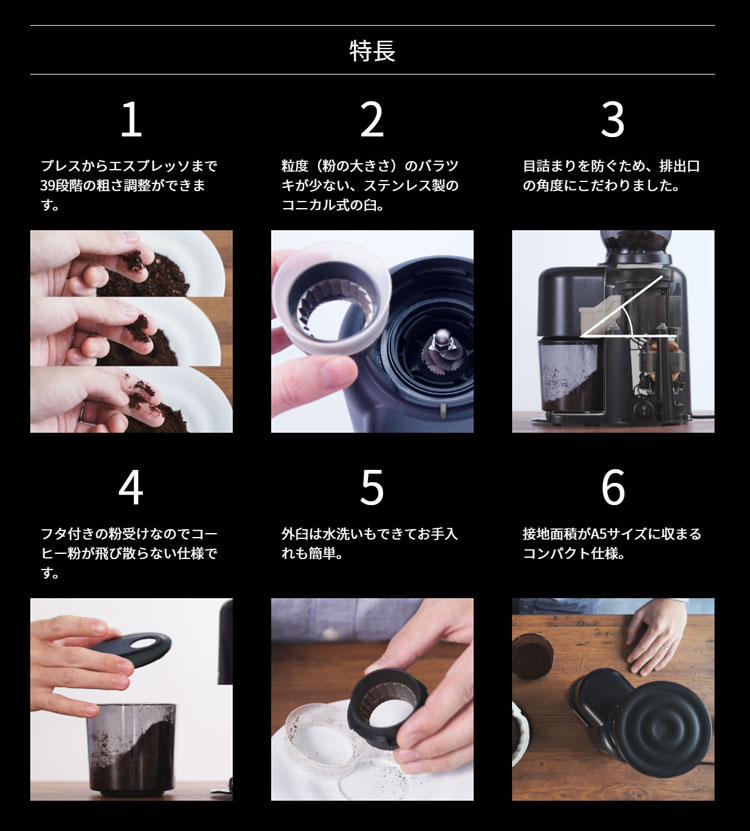 特長

1

プレスからエスプレッソまで39段階の粗さ調整ができます。

2

粒度（粉の大きさ）のバラツキが少ない、ステンレス製のコニカル式の臼。

3

目詰まりを防ぐため、排出口の角度にこだわりました。

4

フタ付きの粉受けなのでコーヒー粉が飛び散らない仕様です。

5

外臼は水洗いもできてお手入れも簡単。

6

接地面積がA5サイズに収まるコンパクト仕様。