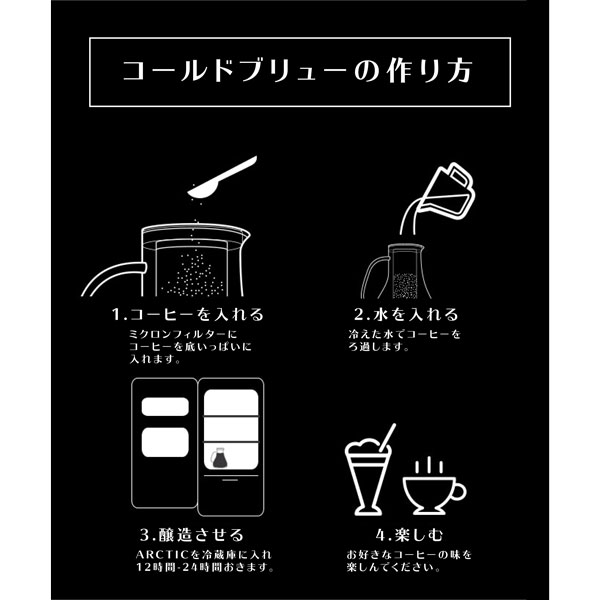 コールドブリューの作り方

1.コーヒーを入れる

ミクロンフィルターにコーヒーを底いっぱいに入れます。

2.水を入れる

冷えた水でコーヒーをろ過します。

3.醸造させる

ARCTICを冷蔵庫に入れ12時間-24時間おきます。

4.楽しむ

お好きなコーヒーの味を楽しんでください。