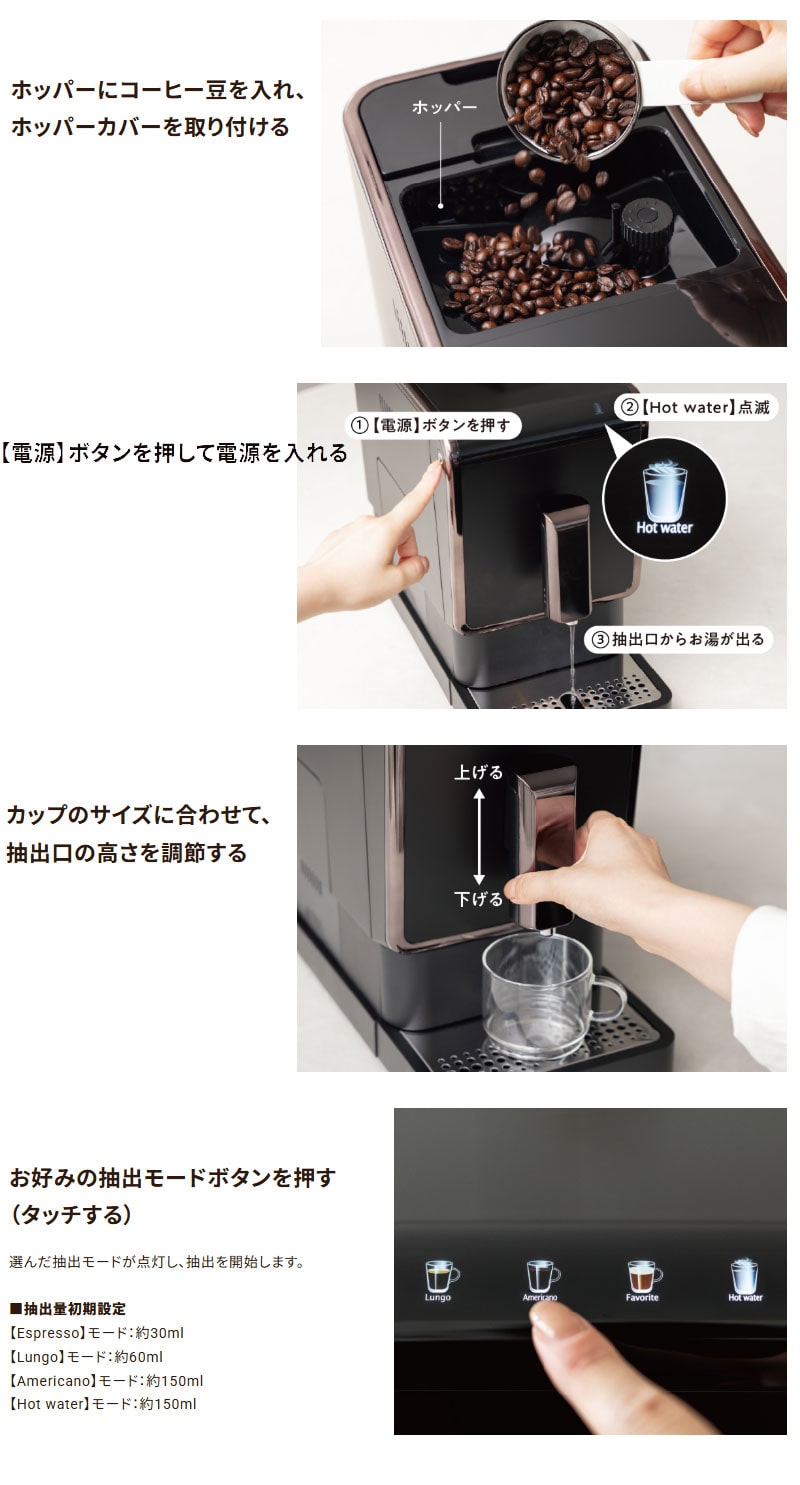 ホッパーにコーヒー豆を入れ、ホッパーカバーを取り付ける

ホッパー

【電源】ボタンを押して電源を入れる

①【電源】ボタンを押す

②【Hot water】点滅

Hot water

③抽出口からお湯が出る

カップのサイズに合わせて、抽出口の高さを調節する

上げる

下げる

お好みの抽出モードボタンを押す（タッチする）

選んだ抽出モードが点灯し、抽出を開始します。

■抽出量初期設定
【Espresso】モード：約30ml
【Lungo】モード：約60ml
【Americano】モード：約150ml
【Hot water】モード：約150ml

Lungo

Americano

Favorite

Hot water