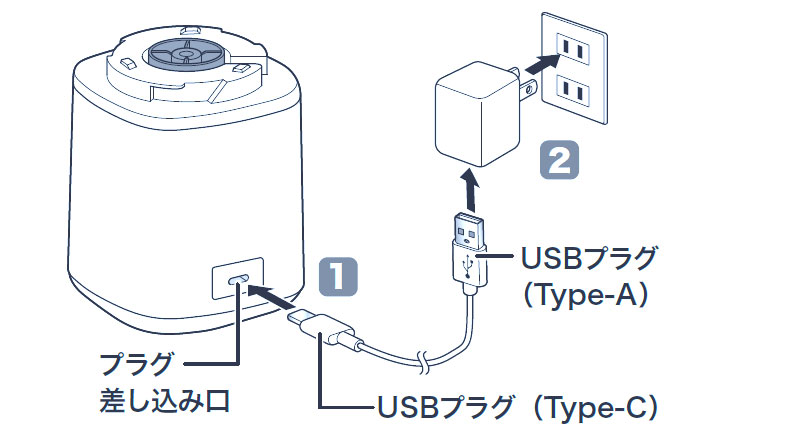 2

1

USBプラグ
（Type-A）

プラグ
差し込み口

USBプラグ（Type-C）