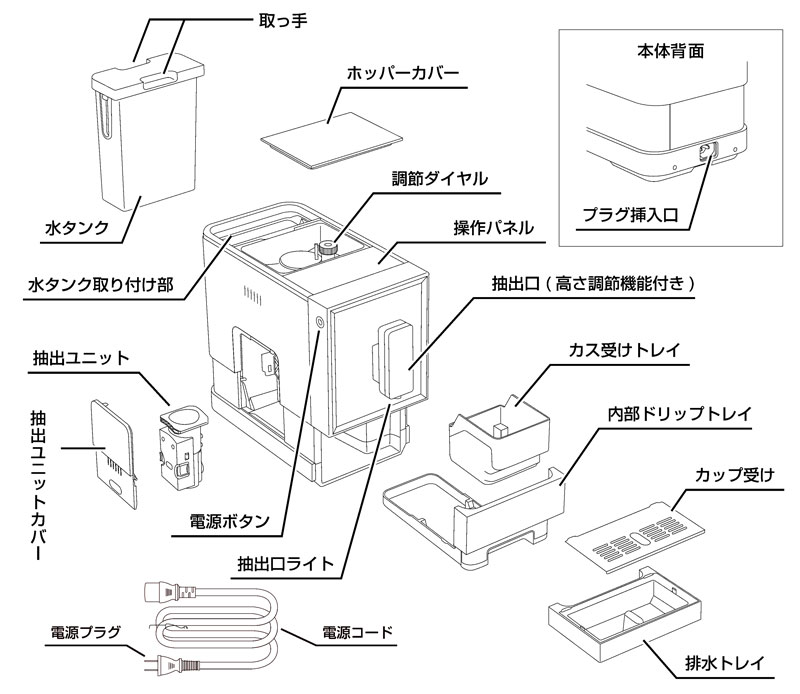 取っ手

ホッパーカバー

本体背面

プラグ挿入口

調節ダイヤル

水タンク

操作パネル

水タンク取り付け部

抽出口（高さ調節機能付き）

抽出ユニット

カス受けトレイ

抽出ユニットカバー

内部ドリップトレイ

カップ受け

電源ボタン

抽出口ライト

電源プラグ

電源コード

排水トレイ