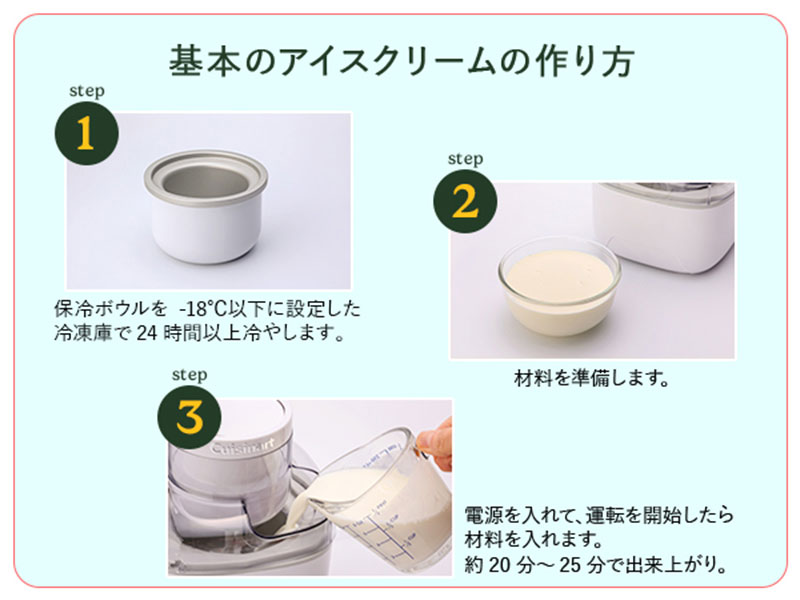 基本のアイスクリームの作り方

step
1

保冷ボウルを -18°C以下に設定した冷凍庫で 24 時間以上冷やします。

step
2

材料を準備します。

step
3

Cuisinart

電源を入れて、運転を開始したら材料を入れます。
約 20 分～ 25 分で出来上がり。