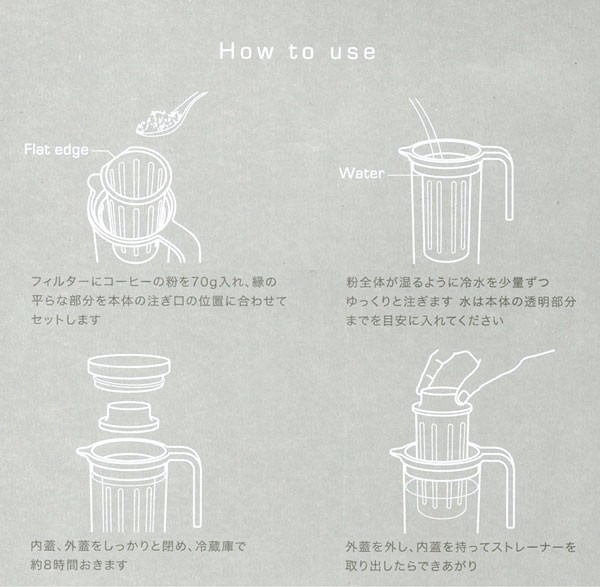 How to use

Flat edge

フィルターにコーヒーの粉を70g入れ、縁の平らな部分を本体の注ぎ口の位置に合わせてセットします

Water

粉全体が湿るように冷水を少量ずつゆっくりと注ぎます 水は本体の透明部分までを目安に入れてください

内蓋、外蓋をしっかりと閉め、冷蔵庫で約8時間おきます

外蓋を外し、内蓋を持ってストレーナーを取り出したらできあがり